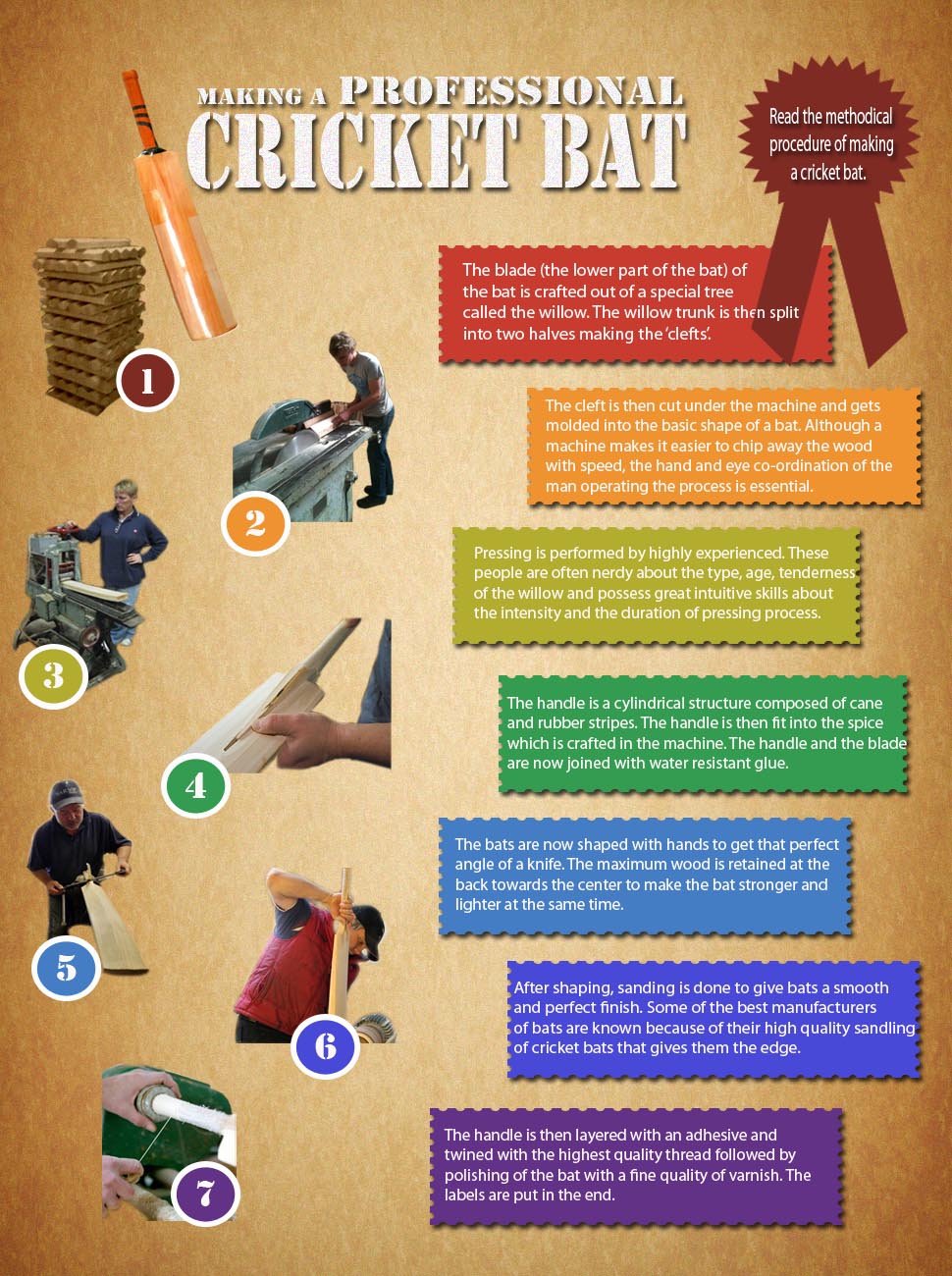 MAKING A PROFESSIONAL
CRICKET BAT

Read the methodical procedure of making a cricket bat.

1

The blade (the lower part of the bat) of the bat is crafted out of a special tree called the willow. The willow trunk is then split into two halves making the 'clefts'.

2

The cleft is then cut under the machine and gets molded into the basic shape of a bat. Although a machine makes it easier to chip away the wood with speed, the hand and eye co-ordination of the man operating the process is essential.

3

Pressing is performed by highly experienced. These people are often nerdy about the type, age, tenderness of the willow and possess great intuitive skills about the intensity and the duration of pressing process.

4

The handle is a cylindrical structure composed of cane and rubber stripes. The handle is then fit into the spice which is crafted in the machine. The handle and the blade are now joined with water resistant glue.

5

The bats are now shaped with hands to get that perfect angle of a knife. The maximum wood is retained at the back towards the center to make the bat stronger and lighter at the same time.

6

After shaping, sanding is done to give bats a smooth and perfect finish. Some of the best manufacturers of bats are known because of their high quality sandling of cricket bats that gives them the edge.

7

The handle is then layered with an adhesive and twined with the highest quality thread followed by polishing of the bat with a fine quality of varnish. The labels are put in the end.